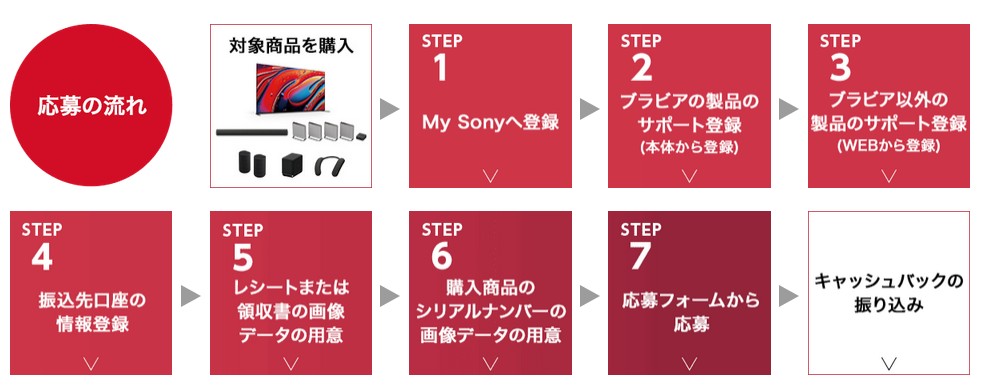 応募の流れ

対象商品を購入

STEP
1
My Sonyへ登録

STEP
2
ブラビアの製品のサポート登録
(本体から登録)

STEP
3
ブラビア以外の製品のサポート登録
(WEBから登録)

STEP
4
振込先口座の情報登録

STEP
5
レシートまたは領収書の画像データの用意

STEP
6
購入商品のシリアルナンバーの画像データの用意

STEP
7
応募フォームから応募

キャッシュバックの振り込み