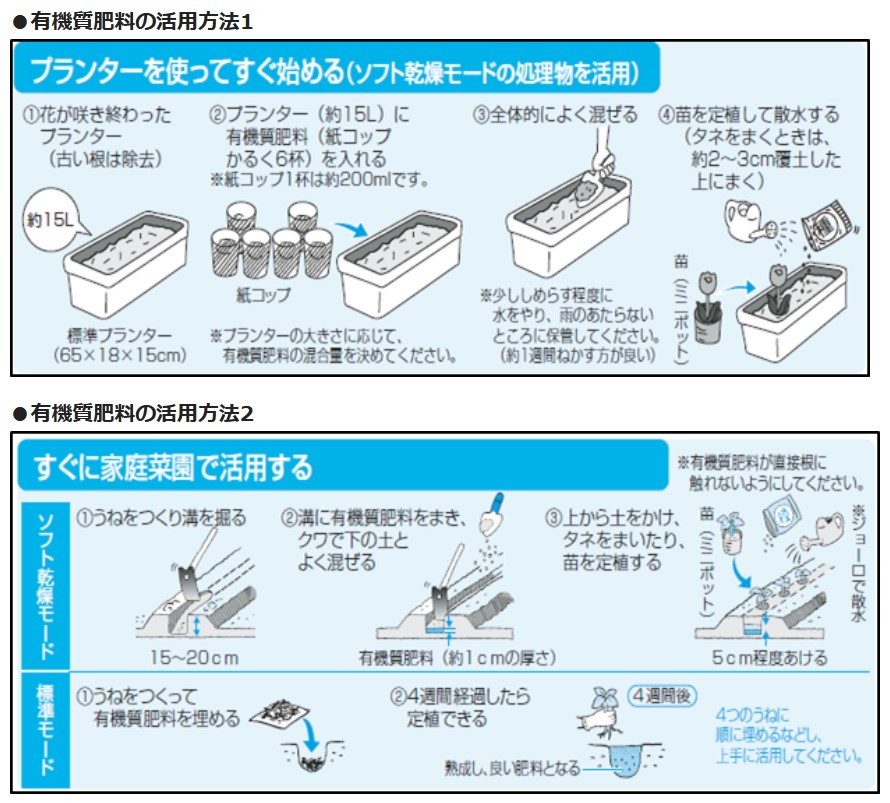 ●有機質肥料の活用方法1

プランターを使ってすぐ始める(ソフト乾燥モードの処理物を活用)

①花が咲き終わったプランター(古い根は除去)

約15L

標準プランター(65×18×15cm)

②プランター(約15L)に有機質肥料(紙コップかるく6杯)を入れる
※紙コップ1杯は約200mlです。

紙コップ

※プランターの大きさに応じて、有機質肥料の混合量を決めてください。

③全体的によく混ぜる

※少ししめらす程度に水をやり、雨のあたらないところに保管してください。(約1週間ねかす方が良い)

④苗を定植して散水する(タネをまくときは、約2~3cm覆土した上にまく)

苗(ミニポット)

●有機質肥料の活用方法2

すぐに家庭菜園で活用する

※有機質肥料が直接根に触れないようにしてください。

ソフト乾燥モード

①うねをつくり溝を掘る

15~20cm

②溝に有機質肥料をまき、クワで下の土とよく混ぜる

有機質肥料(約1cmの厚さ)

③上から土をかけ、タネをまいたり、苗を定植する

苗(ミニポット)

※ジョーロで散水

5cm程度あける

標準モード

①うねをつくって有機質肥料を埋める

②4週間経過したら定植できる

4週間後

熟成し、良い肥料となる

4つのうねに順に埋めるなどし、上手に活用してください。